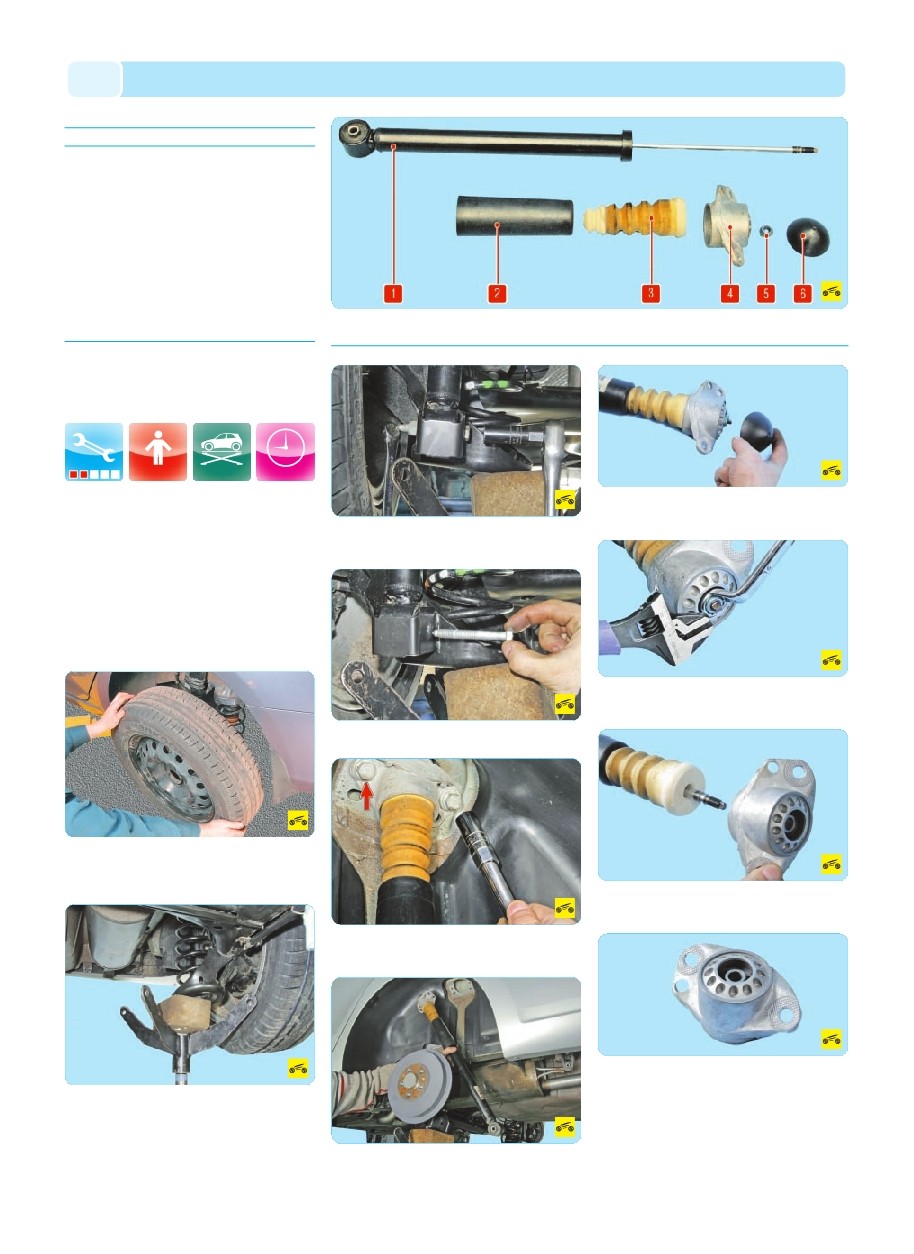 1

2

3

4

5

6